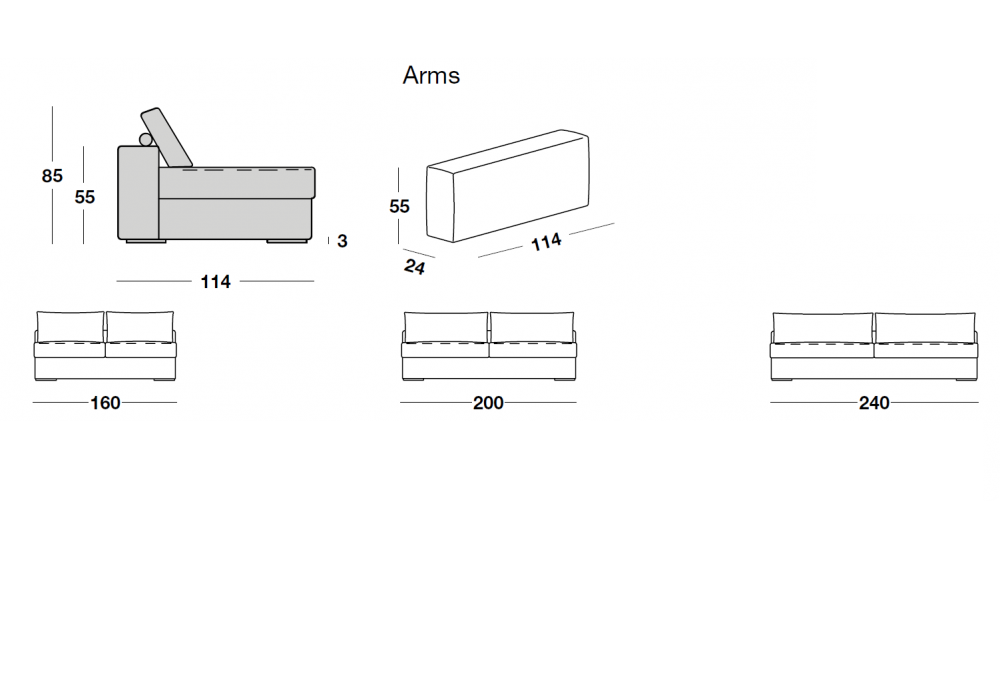 Arms

85
55
3
114

55
24
114

160

200

240